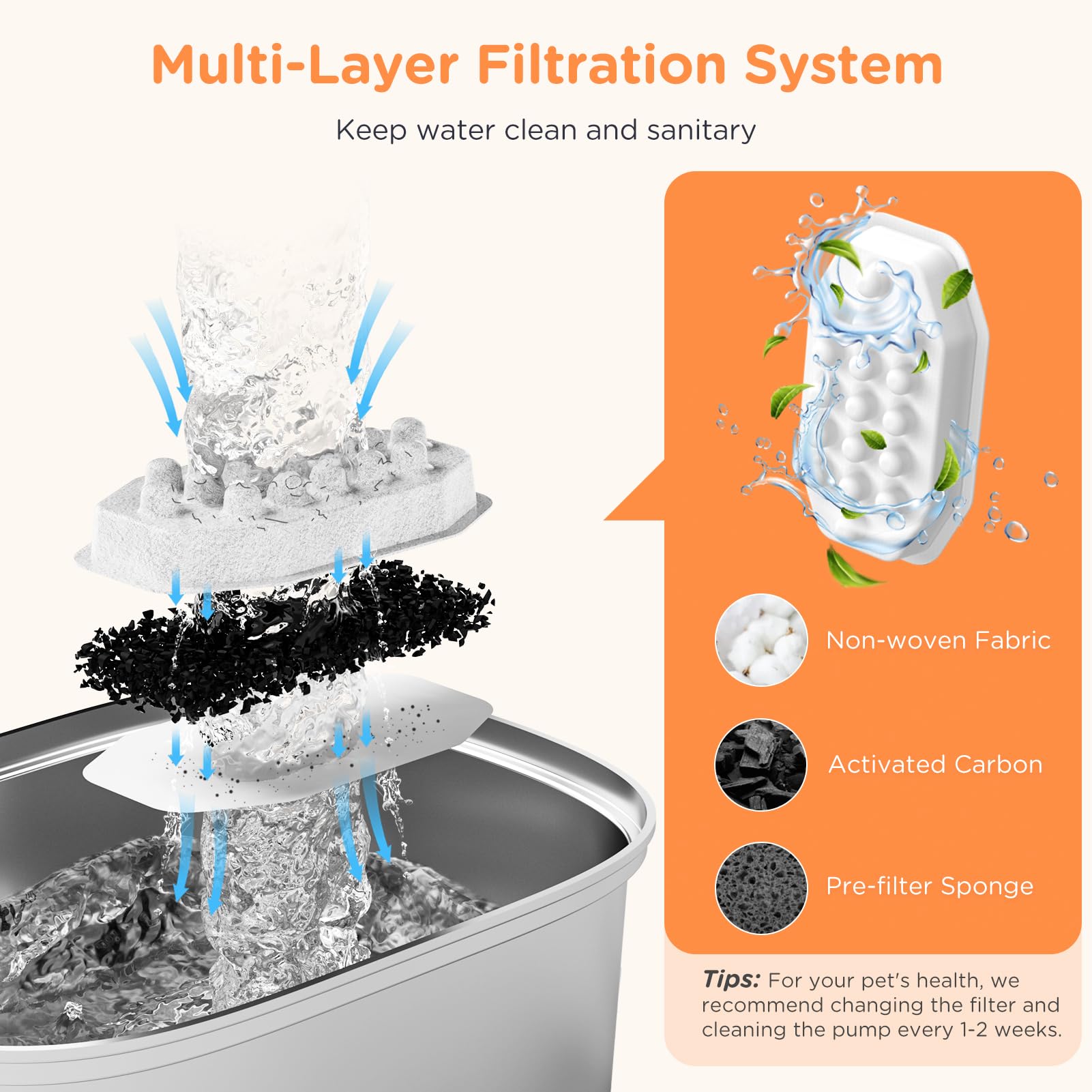 Multi-Layer Filtration System

Keep water clean and sanitary

Non-woven Fabric

Activated Carbon

Pre-filter Sponge

Tips: For your pet's health, we recommend changing the filter and cleaning the pump every 1-2 weeks.