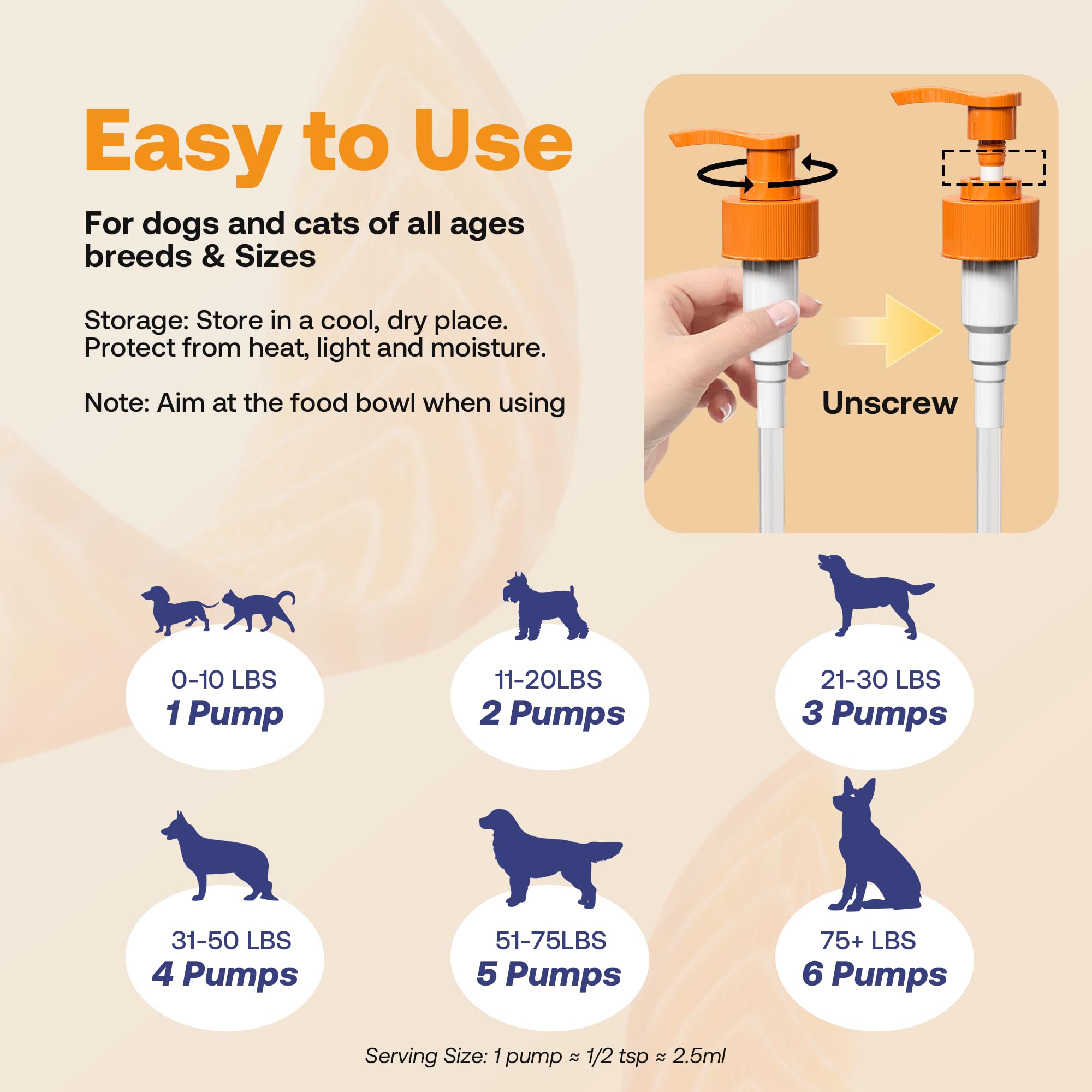 Easy to Use

For dogs and cats of all ages breeds & Sizes

Storage: Store in a cool, dry place. Protect from heat, light and moisture.

Note: Aim at the food bowl when using

Unscrew

0-10 LBS
1 Pump

11-20LBS
2 Pumps

21-30 LBS
3 Pumps

31-50 LBS
4 Pumps

51-75LBS
5 Pumps

75+ LBS
6 Pumps

Serving Size: 1 pump ≈ 1/2 tsp ≈ 2.5ml