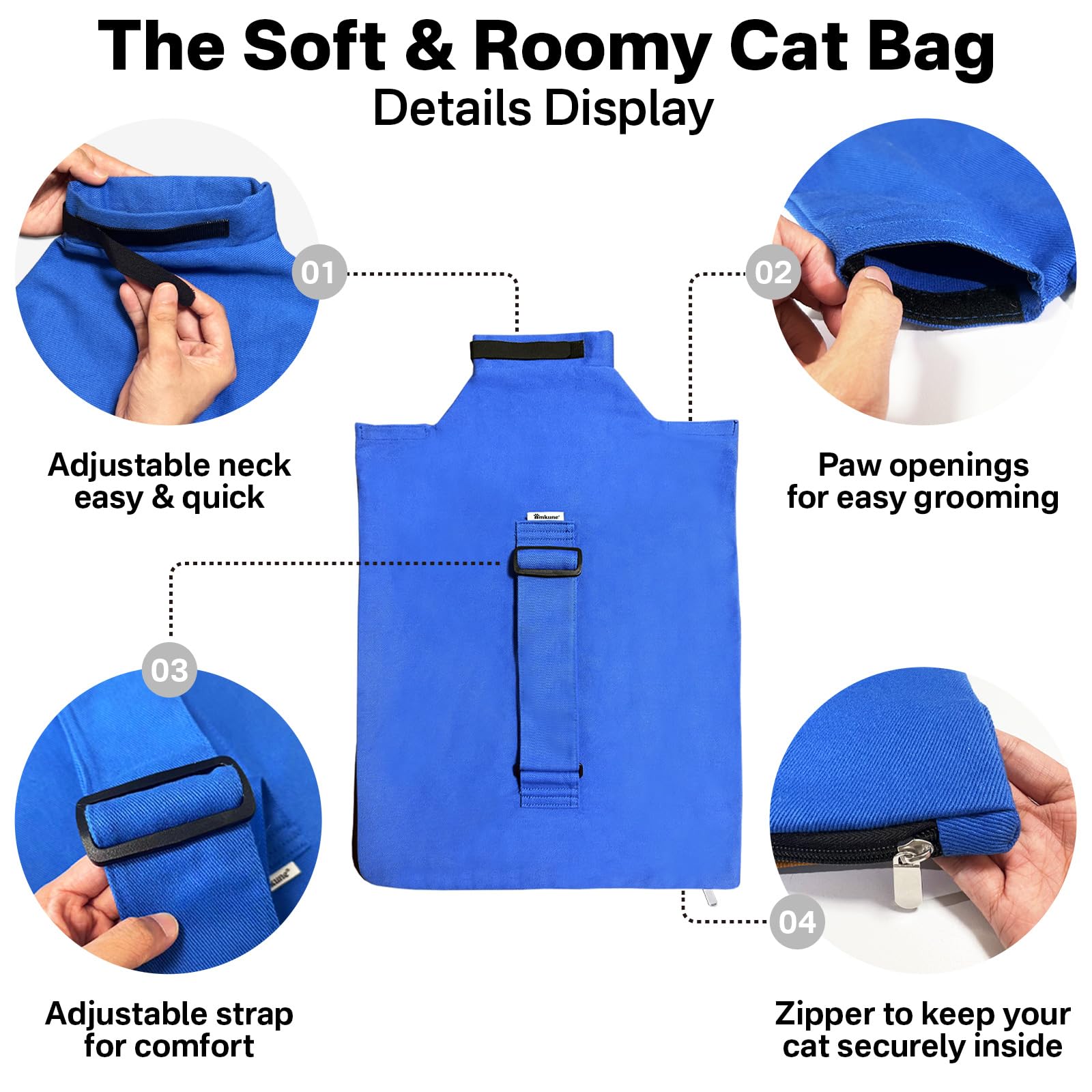 The Soft & Roomy Cat Bag
Details Display

01

Adjustable neck
easy & quick

02

Paw openings
for easy grooming

mkune

03

Adjustable strap
for comfort

04

Zipper to keep your
cat securely inside