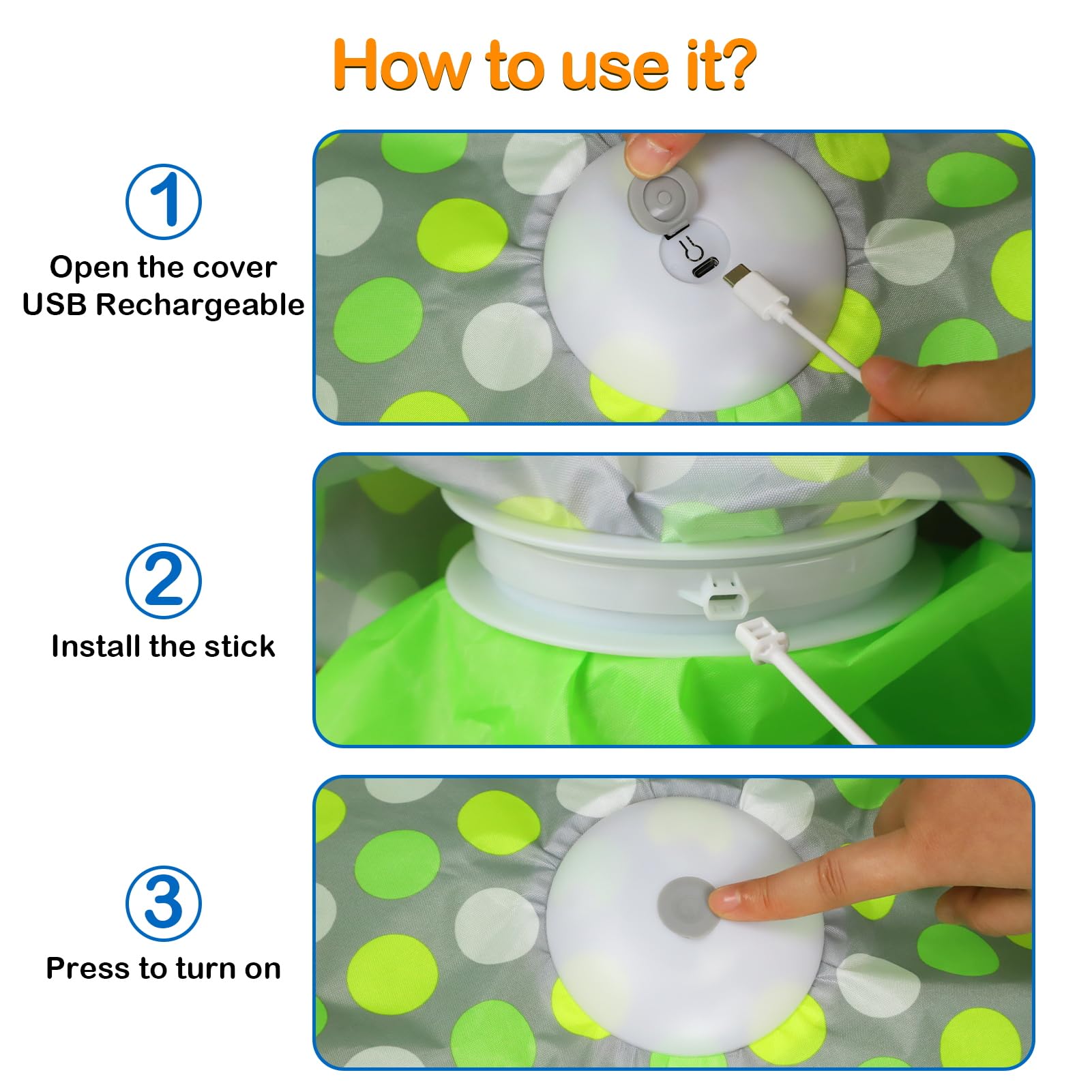 How to use it?

1
Open the cover
USB Rechargeable

2
Install the stick

3
Press to turn on