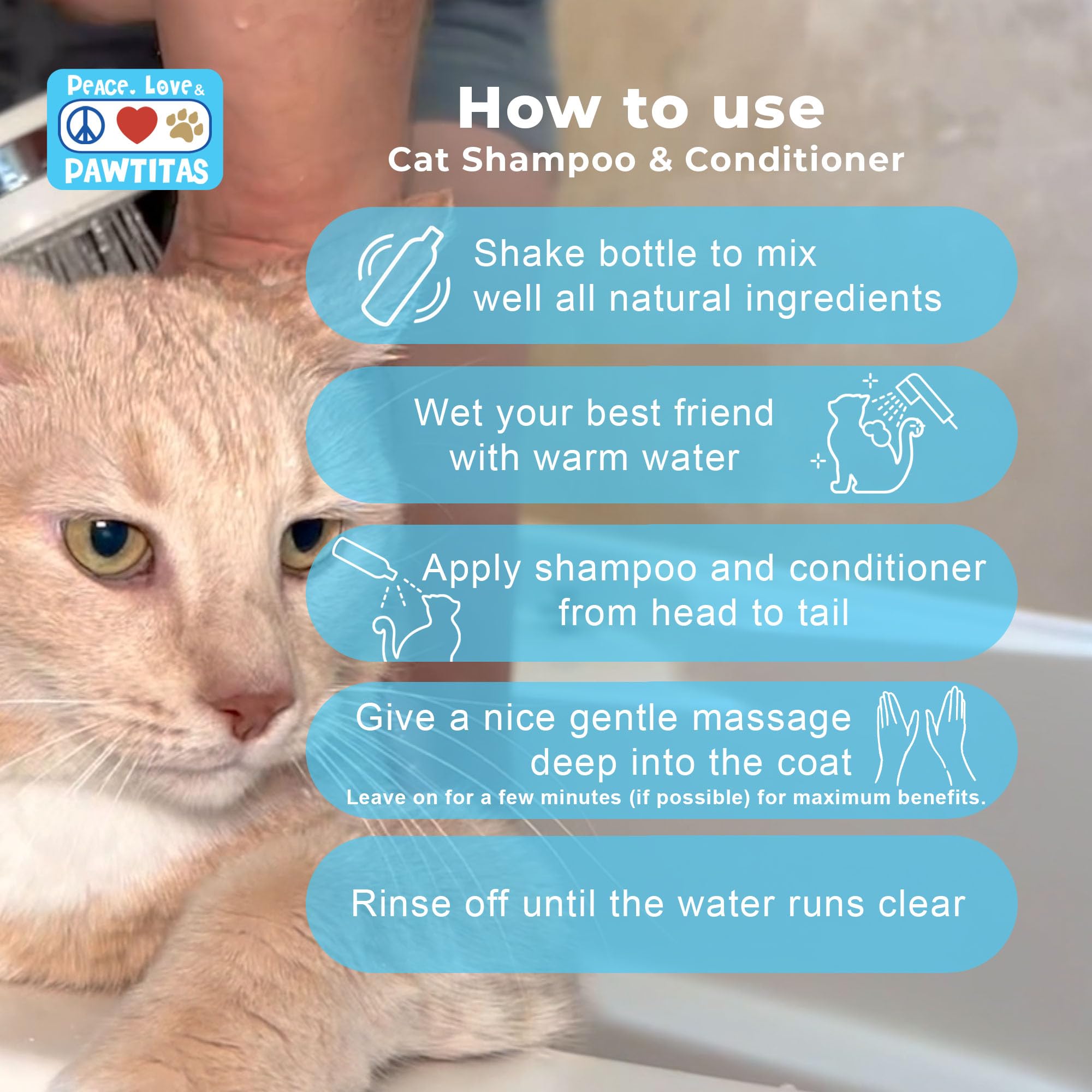 Peace. Love &
PAWTITAS

How to use
Cat Shampoo & Conditioner

Shake bottle to mix well all natural ingredients

Wet your best friend with warm water

Apply shampoo and conditioner from head to tail

Give a nice gentle massage deep into the coat
Leave on for a few minutes (if possible) for maximum benefits.

Rinse off until the water runs clear